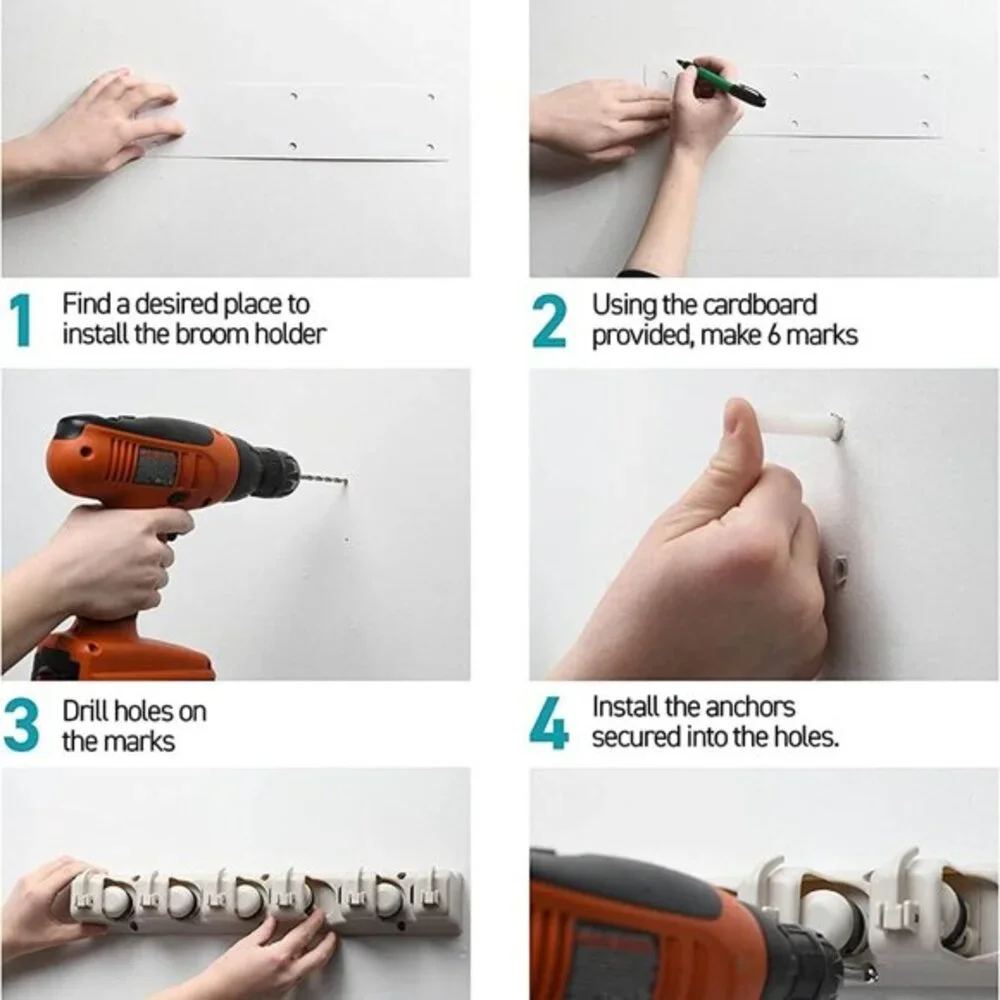 1 Find a desired place to install the broom holder

2 Using the cardboard provided, make 6 marks

3 Drill holes on the marks

4 Install the anchors secured into the holes.